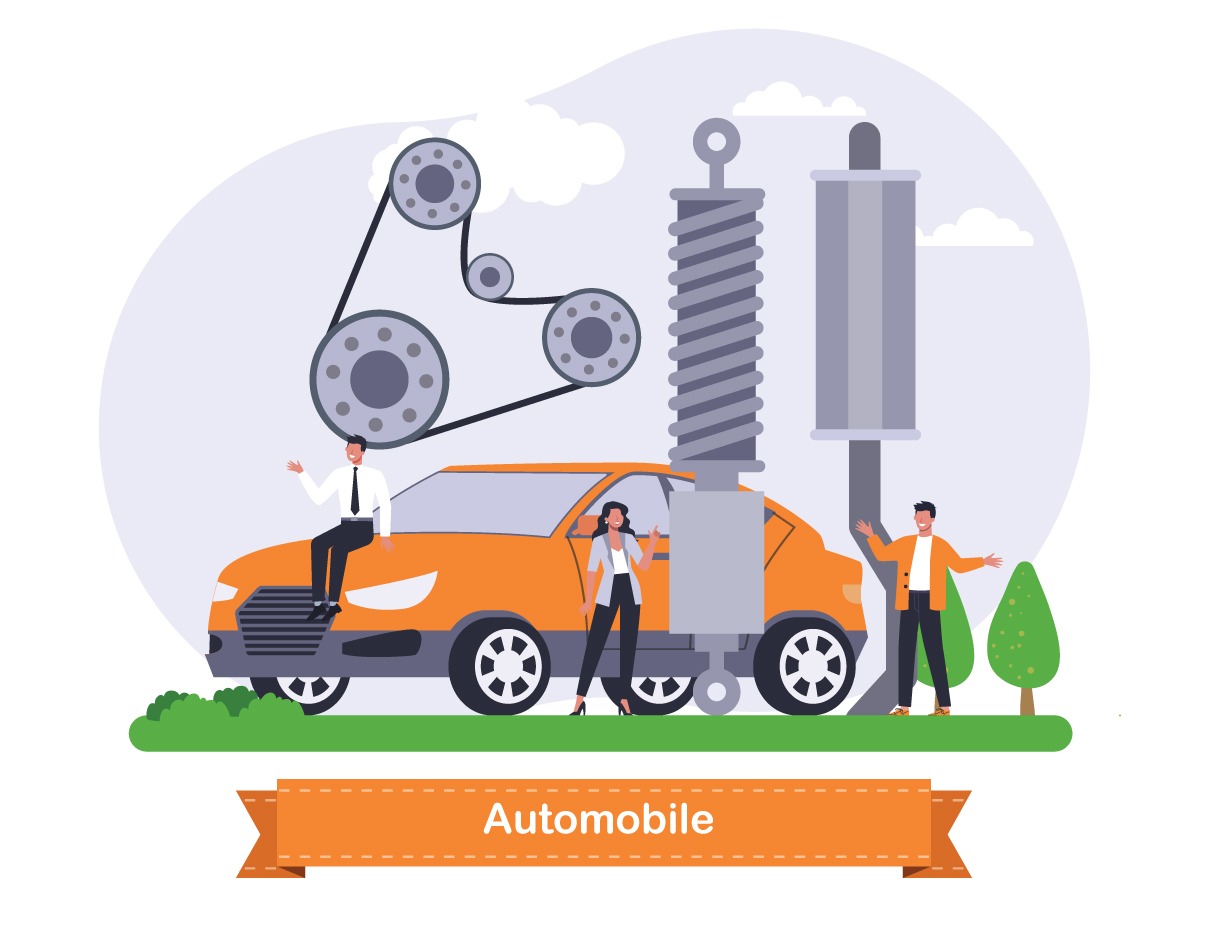 Automobile