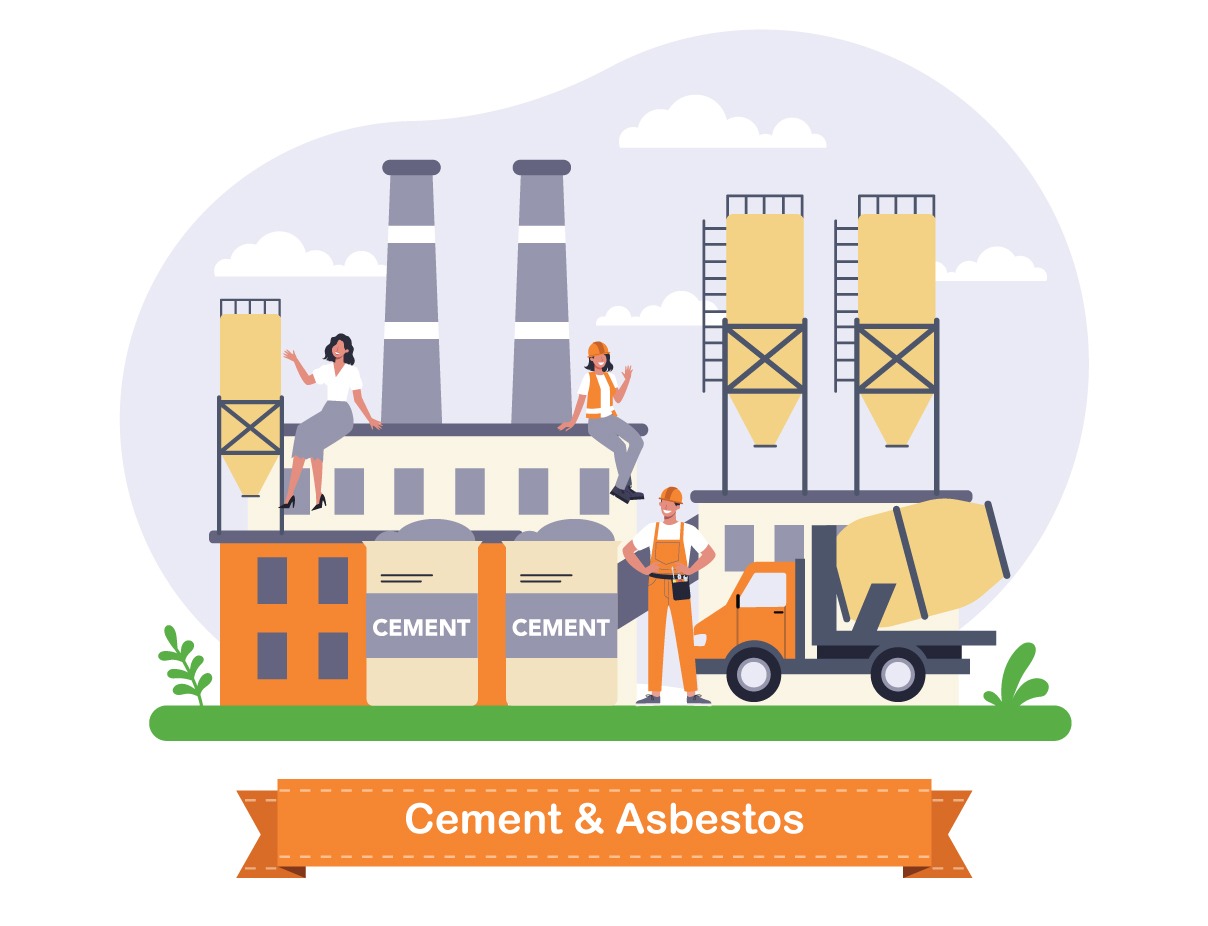 CEMENT
CEMENT

Cement & Asbestos