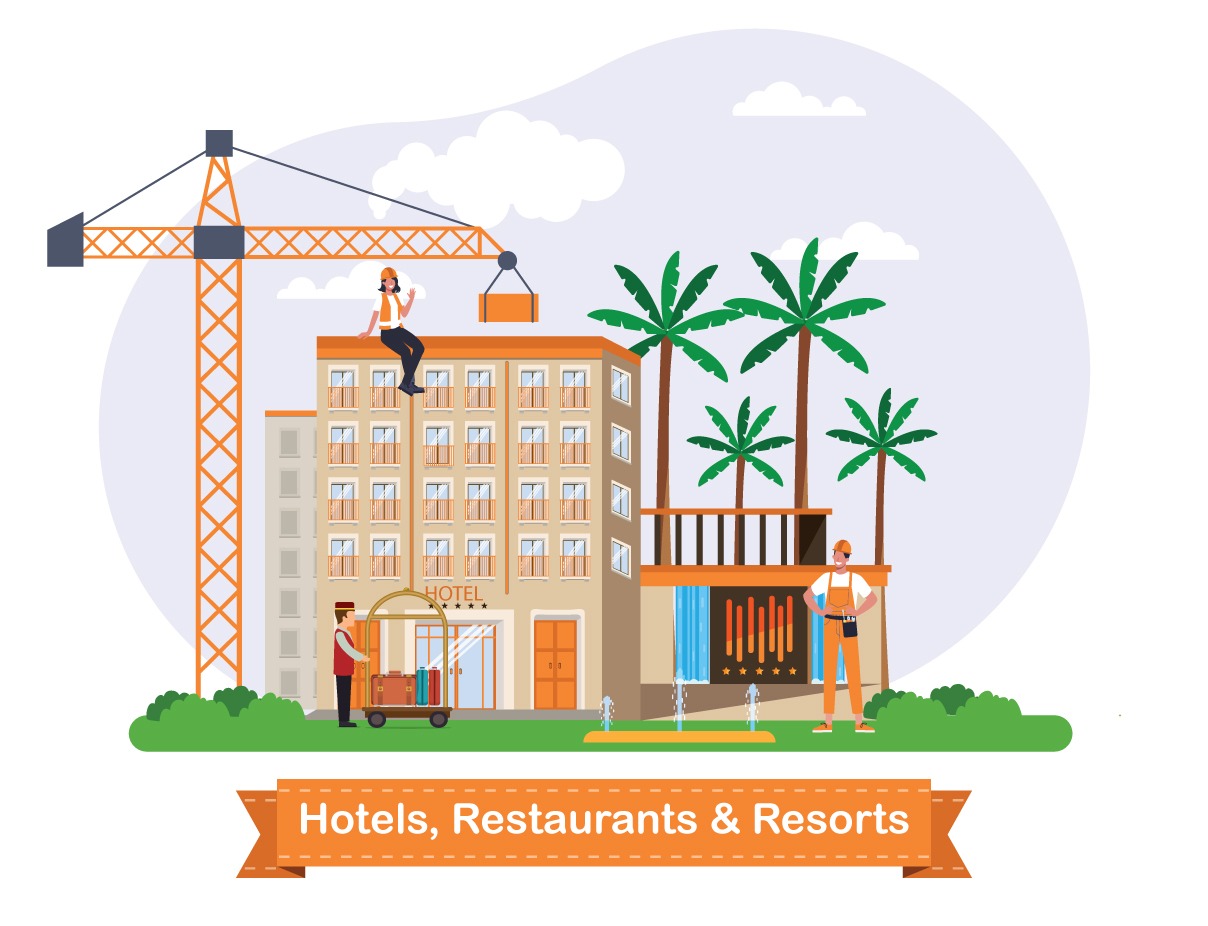 HOTEL

Hotels, Restaurants & Resorts